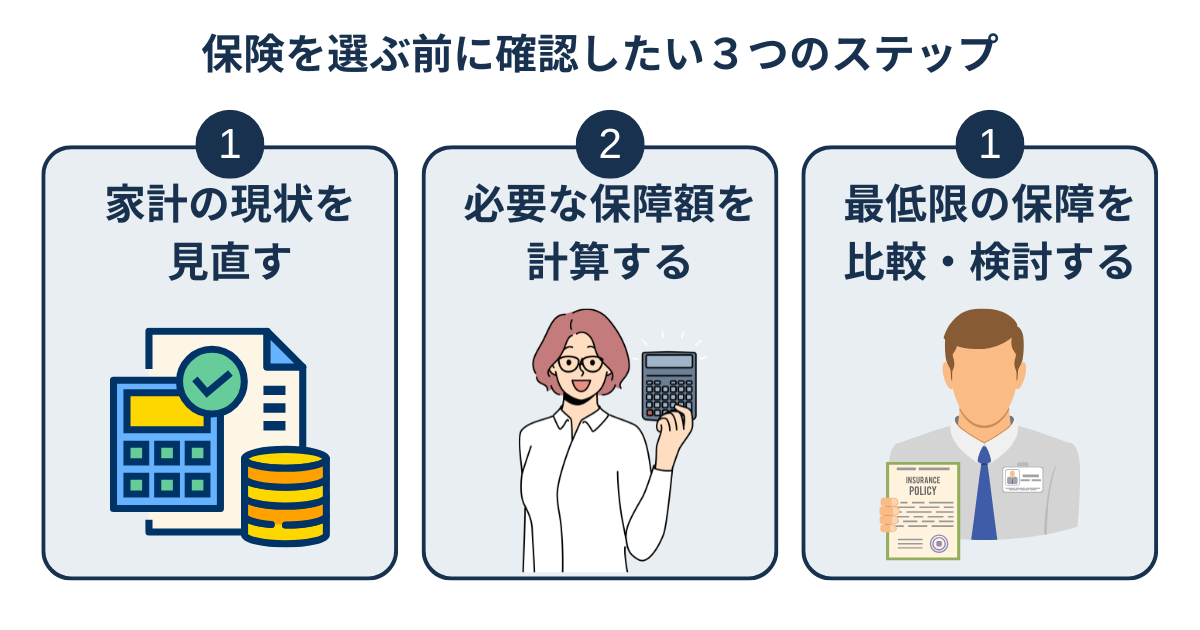 保険を選ぶ前に確認したい３つのステップ

1
家計の現状を見直す

2
必要な保障額を計算する

1
最低限の保障を比較・検討する

INSURANCE POLICY